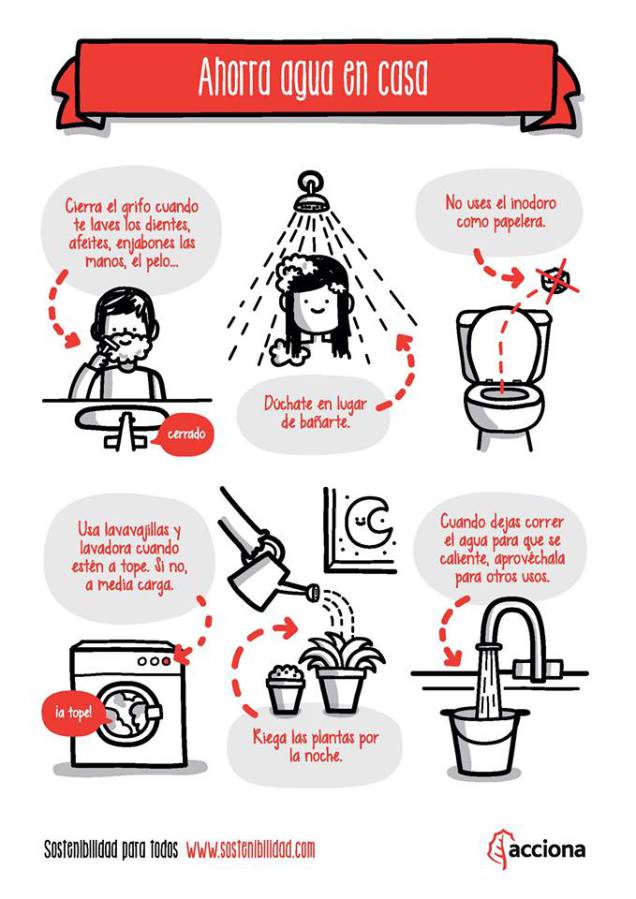 Ahorra agua en casa

Cierra el grifo cuando te laves los dientes, afeites, enjabones las manos, el pelo...

cerrado

Dúchate en lugar de bañarte.

No uses el inodoro como papelera.

Usa lavavajillas y lavadora cuando estén a tope. Si no, a media carga.

¡a tope!

Riega las plantas por la noche.

Cuando dejas correr el agua para que se caliente, aprovéchala para otros usos.

Sostenibilidad para todos www.sostenibilidad.com

acciona